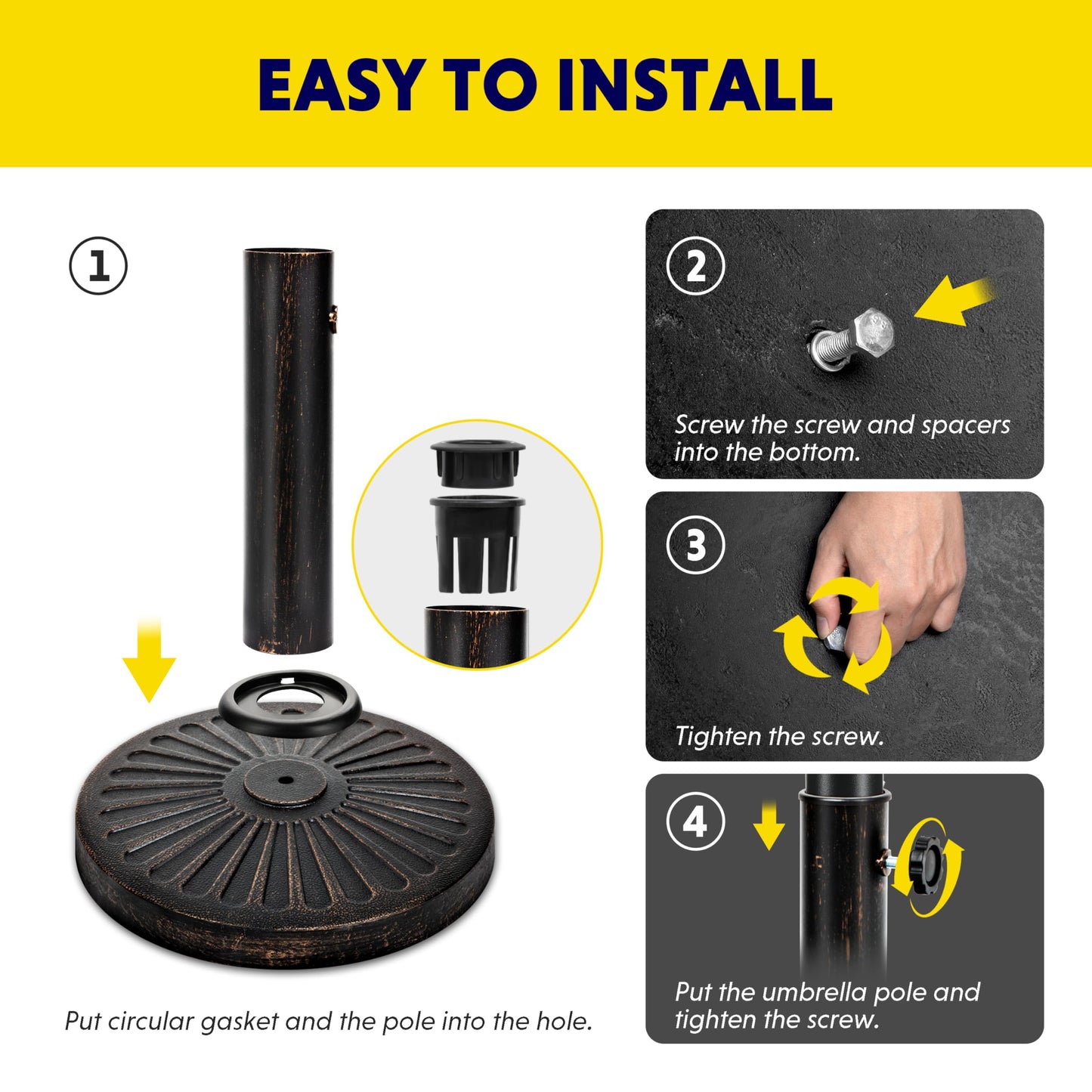 EASY TO INSTALL

1

Put circular gasket and the pole into the hole.

2

Screw the screw and spacers into the bottom.

3

Tighten the screw.

4

Put the umbrella pole and tighten the screw.