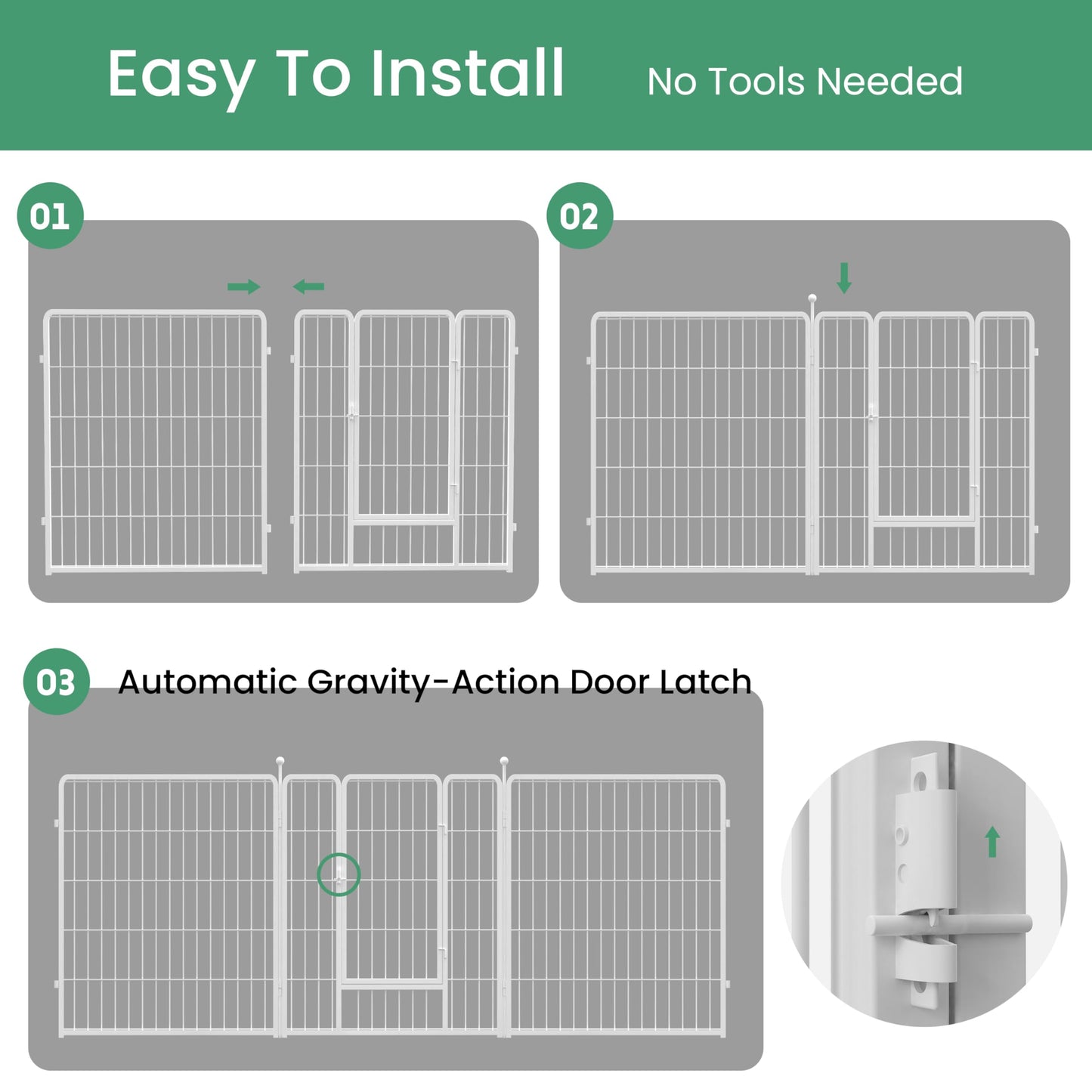 Easy To Install No Tools Needed

01

02

03 Automatic Gravity-Action Door Latch