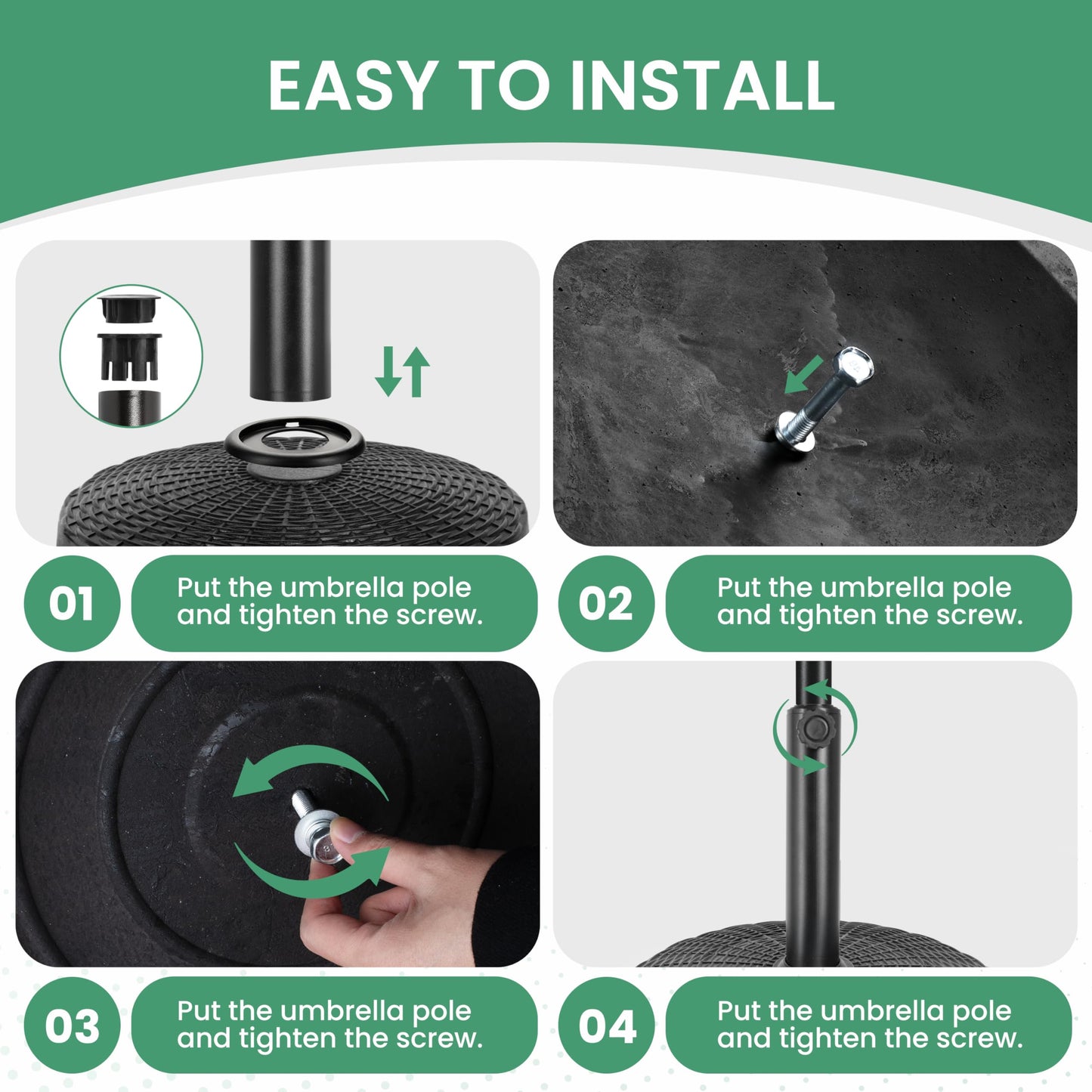 EASY TO INSTALL

01 Put the umbrella pole and tighten the screw.

02 Put the umbrella pole and tighten the screw.

03 Put the umbrella pole and tighten the screw.

04 Put the umbrella pole and tighten the screw.