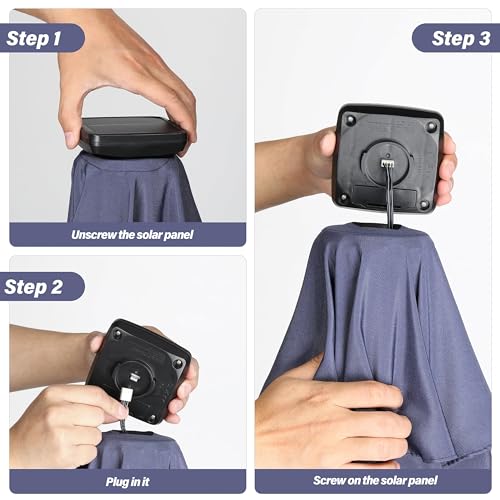 Step 1

Unscrew the solar panel

Step 2

Plug in it

Step 3

Screw on the solar panel