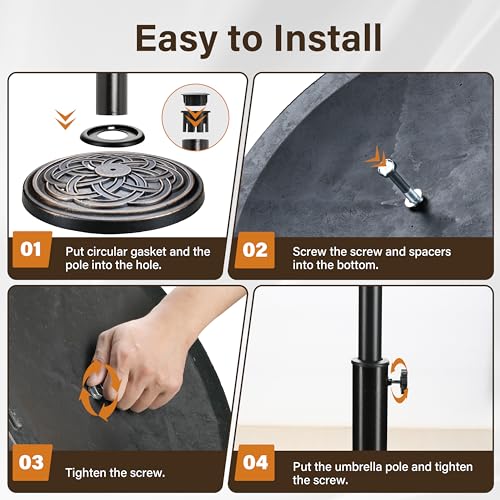 Easy to Install

01 Put circular gasket and the pole into the hole.

02 Screw the screw and spacers into the bottom.

03 Tighten the screw.

04 Put the umbrella pole and tighten the screw.