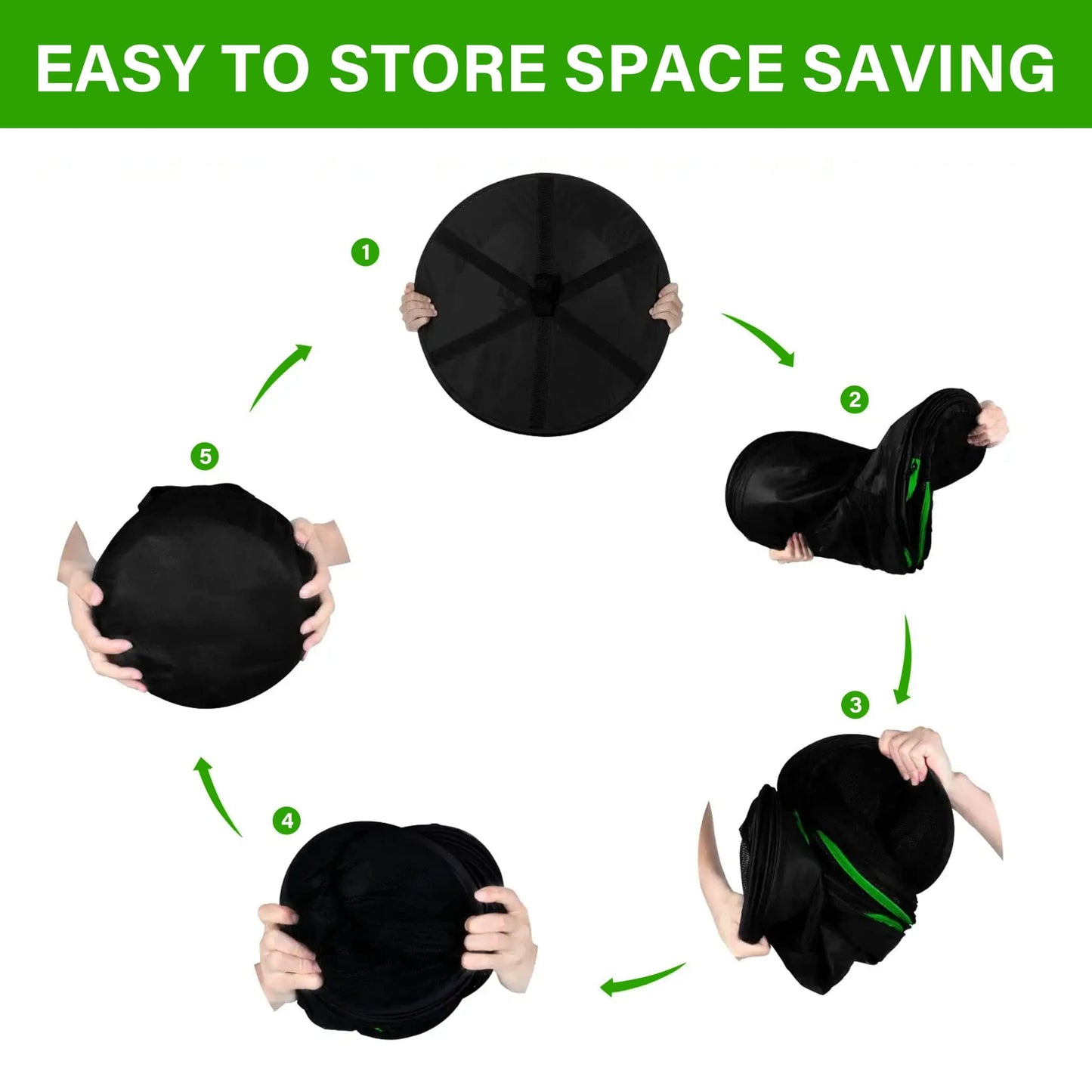 EASY TO STORE SPACE SAVING

1

2

3

4

5