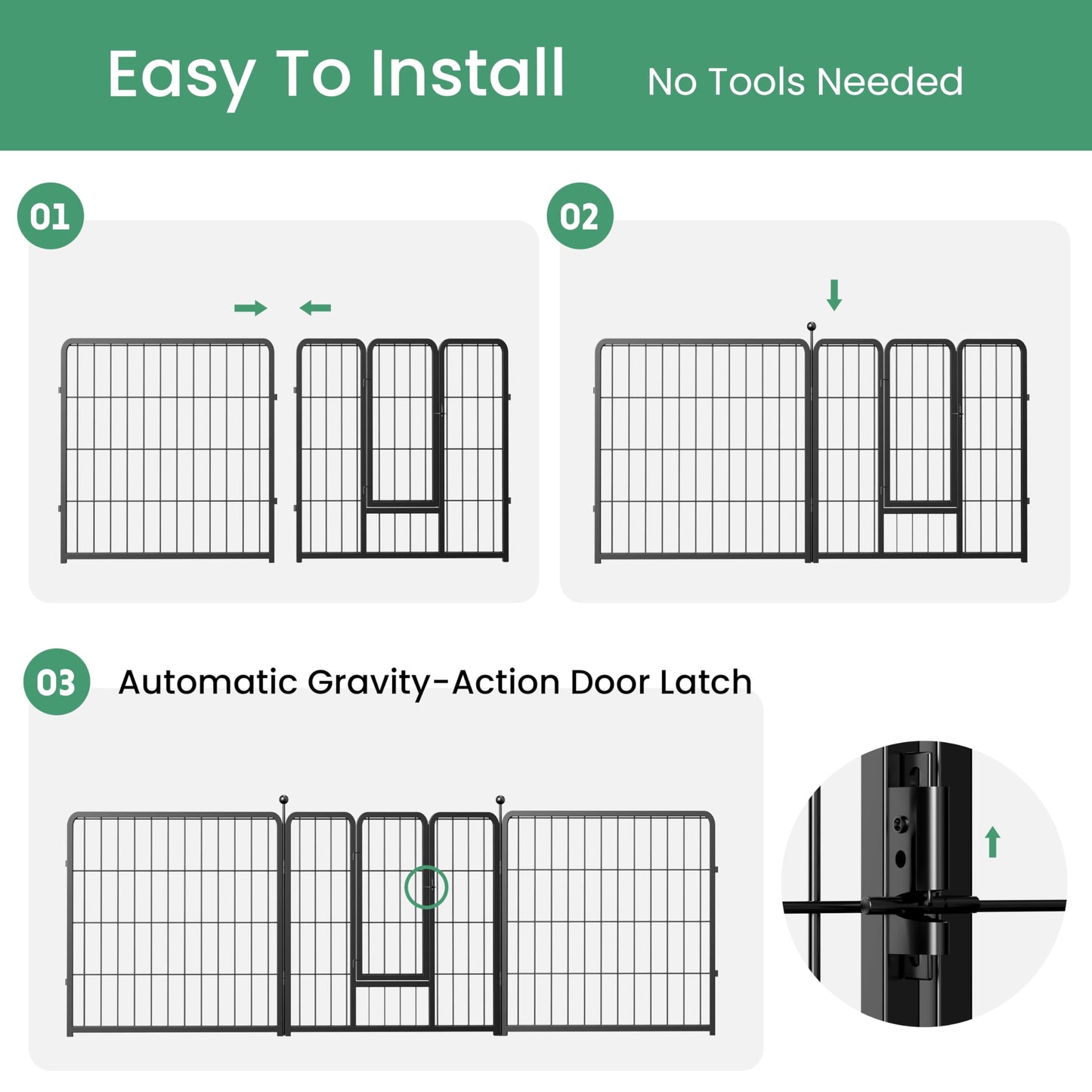 Easy To Install No Tools Needed

01

02

03 Automatic Gravity-Action Door Latch