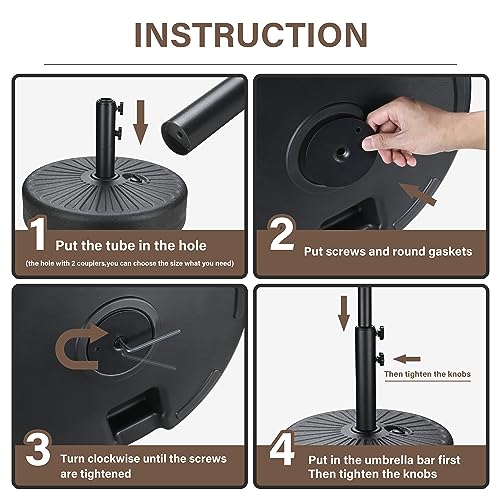 INSTRUCTION

1 Put the tube in the hole
(the hole with 2 couplers,you can choose the size what you need)

2 Put screws and round gaskets

3 Turn clockwise until the screws are tightened

Then tighten the knobs

4 Put in the umbrella bar first Then tighten the knobs