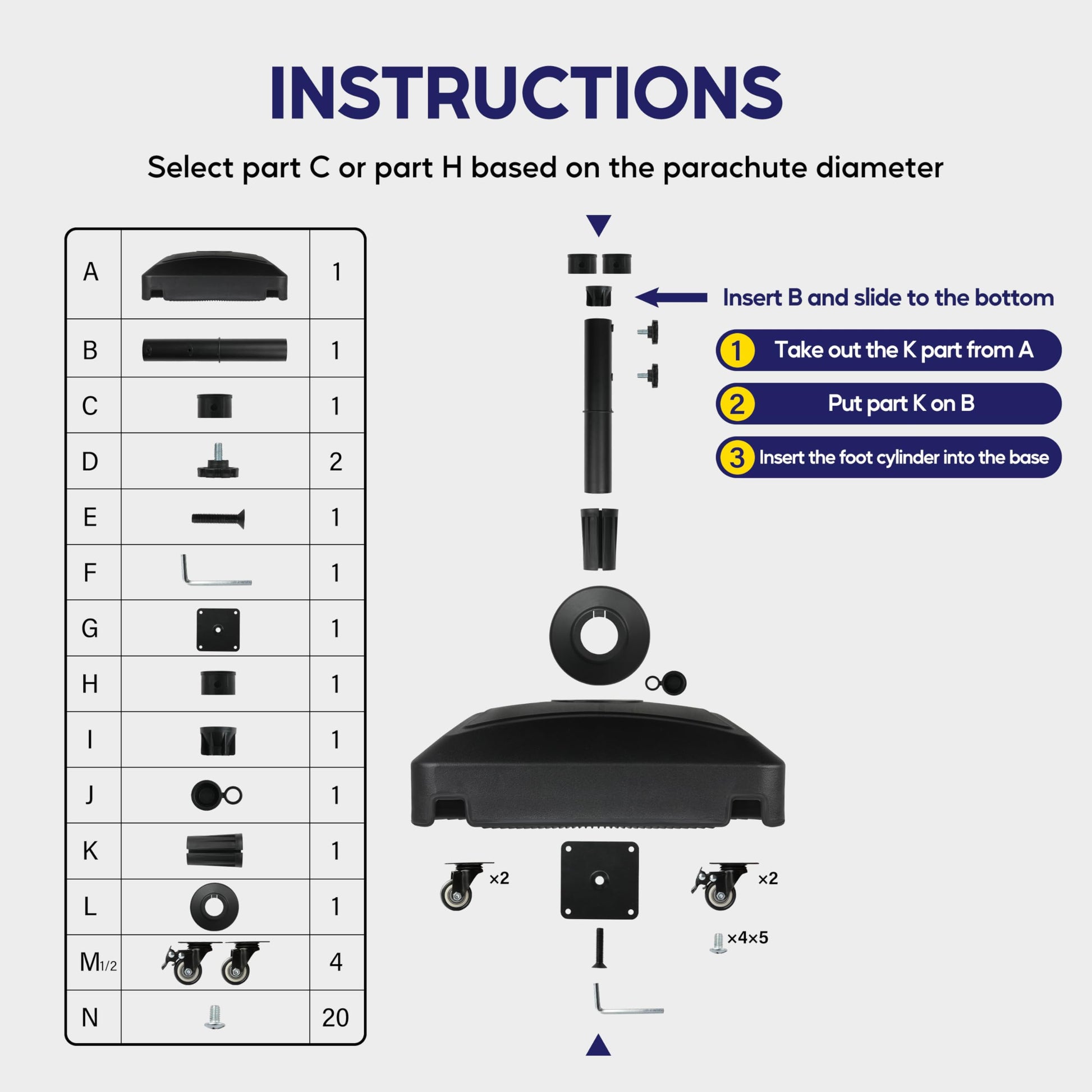 INSTRUCTIONS

Select part C or part H based on the parachute diameter

| A | | 1 |
|---|---|---|
| B | | 1 |
| C | | 1 |
| D | | 2 |
| E | | 1 |
| F | | 1 |
| G | | 1 |
| H | | 1 |
| I | | 1 |
| J | | 1 |
| K | | 1 |
| L | | 1 |
| M1/2 | | 4 |
| N | | 20 |

Insert B and slide to the bottom

1 Take out the K part from A

2 Put part K on B

3 Insert the foot cylinder into the base

×2

×2

×4×5