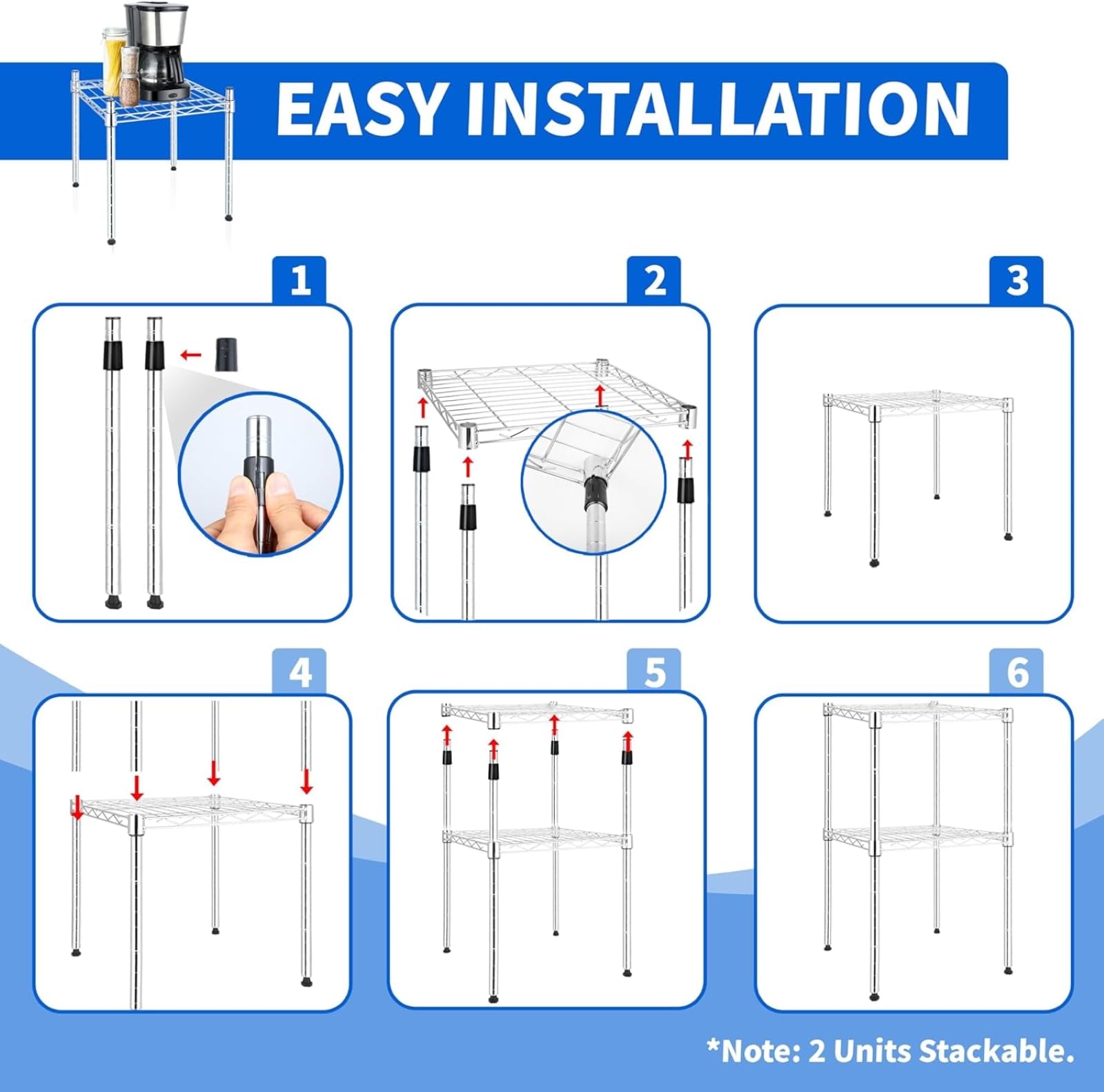 EASY INSTALLATION

1

2

3

4

5

6

*Note: 2 Units Stackable.