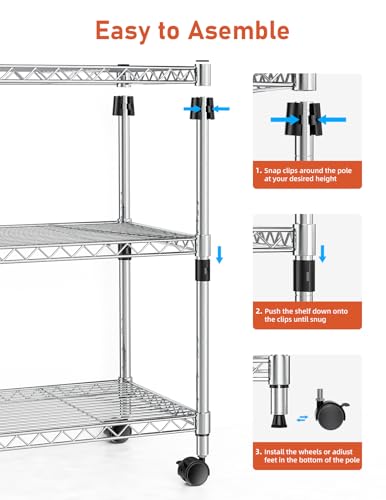 Easy to Asemble

1. Snap clips around the pole at your desired height

2. Push the shelf down onto the clips until snug

3. Install the wheels or adjust feet in the bottom of the pole